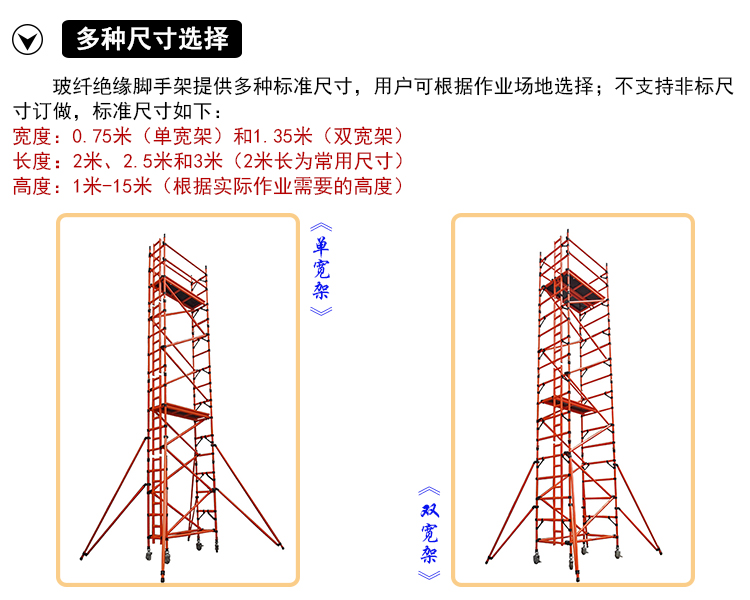 多种尺寸选择

玻纤绝缘脚手架提供多种标准尺寸，用户可根据作业场地选择；不支持非标尺寸订做，标准尺寸如下：
宽度：0.75米（单宽架）和1.35米（双宽架）
长度：2米、2.5米和3米（2米长为常用尺寸）
高度：1米-15米（根据实际作业需要的高度）

《单宽架》

《双宽架》