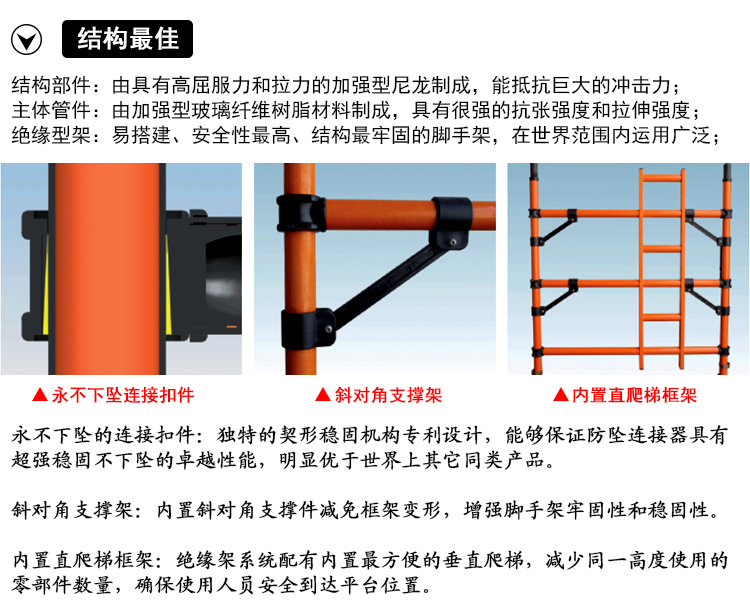 结构最佳

结构部件：由具有高屈服力和拉力的加强型尼龙制成，能抵抗巨大的冲击力；
主体管件：由加强型玻璃纤维树脂材料制成，具有很强的抗张强度和拉伸强度；
绝缘型架：易搭建、安全性最高、结构最牢固的脚手架，在世界范围内运用广泛；

▲永不下坠连接扣件

▲斜对角支撑架

▲内置直爬梯框架

永不下坠的连接扣件：独特的契形稳固机构专利设计，能够保证防坠连接器具有超强稳固不下坠的卓越性能，明显优于世界上其它同类产品。

斜对角支撑架：内置斜对角支撑件减免框架变形，增强脚手架牢固性和稳固性。

内置直爬梯框架：绝缘架系统配有内置最方便的垂直爬梯，减少同一高度使用的零部件数量，确保使用人员安全到达平台位置。